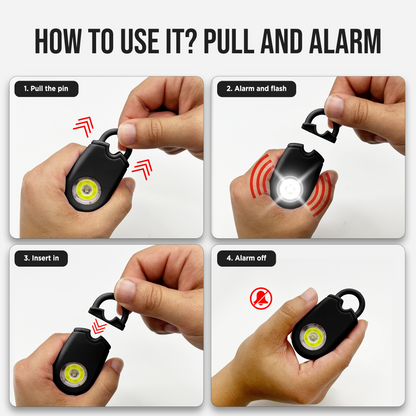 HOW TO USE IT? PULL AND ALARM

1. Pull the pin

2. Alarm and flash

3. Insert in

4. Alarm off