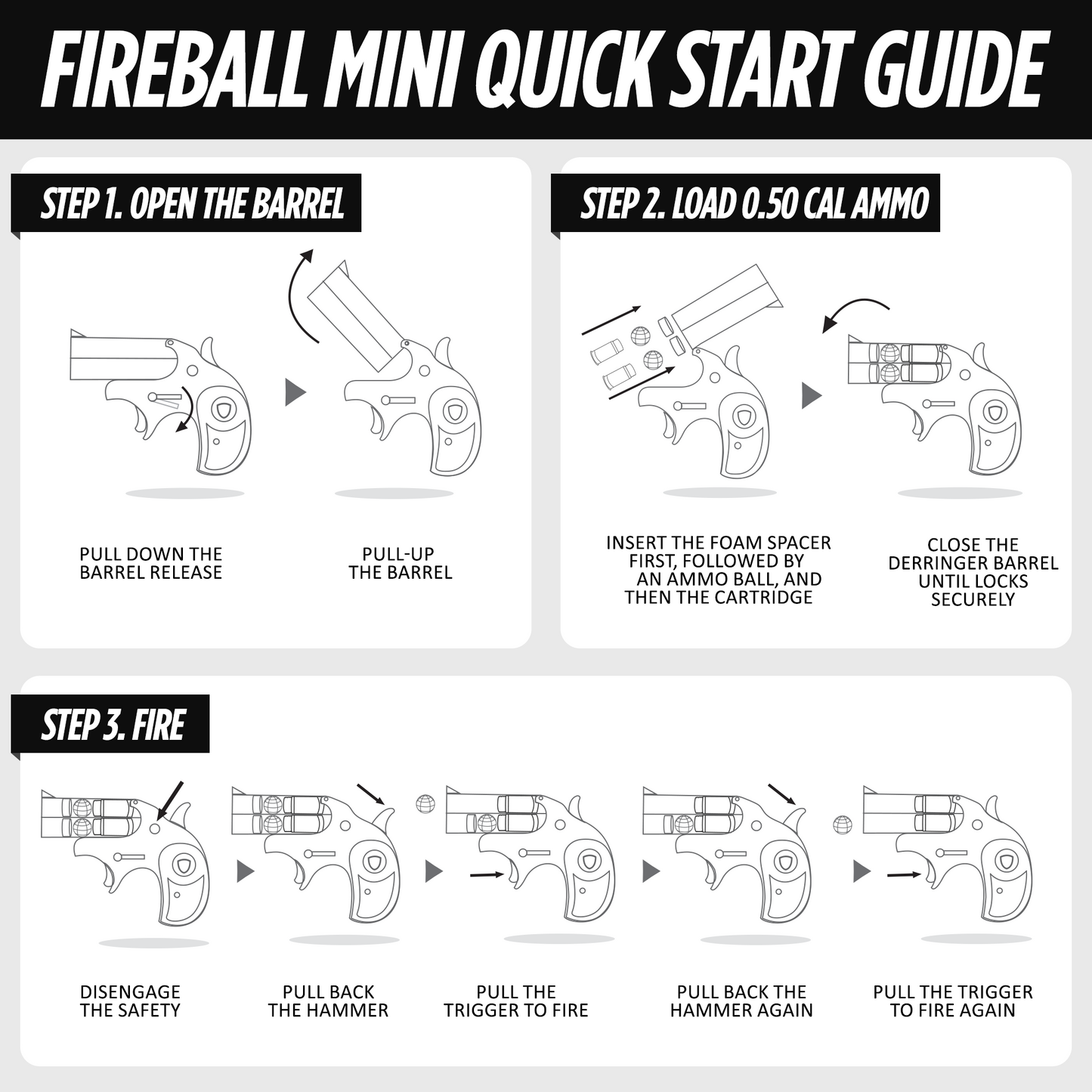 FIREBALL MINI QUICK START GUIDE

STEP 1. OPEN THE BARREL

PULL DOWN THE BARREL RELEASE

PULL-UP THE BARREL

STEP 2. LOAD 0.50 CAL AMMO

INSERT THE FOAM SPACER FIRST, FOLLOWED BY AN AMMO BALL, AND THEN THE CARTRIDGE

CLOSE THE DERRINGER BARREL UNTIL LOCKS SECURELY

STEP 3. FIRE

DISENGAGE THE SAFETY

PULL BACK THE HAMMER

PULL THE TRIGGER TO FIRE

PULL BACK THE HAMMER AGAIN

PULL THE TRIGGER TO FIRE AGAIN