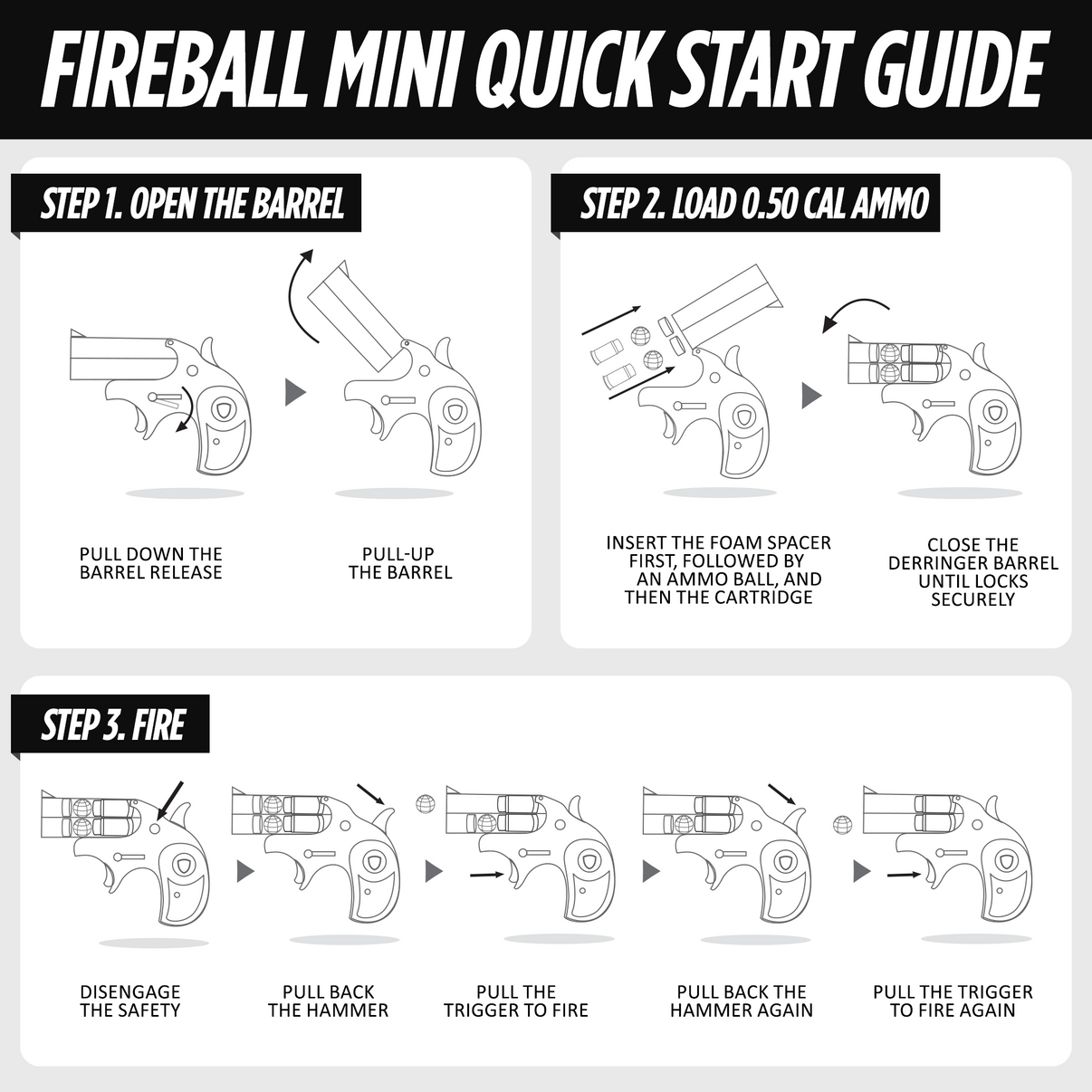 FIREBALL MINI QUICK START GUIDE

STEP 1. OPEN THE BARREL

PULL DOWN THE BARREL RELEASE

PULL-UP THE BARREL

STEP 2. LOAD 0.50 CAL AMMO

INSERT THE FOAM SPACER FIRST, FOLLOWED BY AN AMMO BALL, AND THEN THE CARTRIDGE

CLOSE THE DERRINGER BARREL UNTIL LOCKS SECURELY

STEP 3. FIRE

DISENGAGE THE SAFETY

PULL BACK THE HAMMER

PULL THE TRIGGER TO FIRE

PULL BACK THE HAMMER AGAIN

PULL THE TRIGGER TO FIRE AGAIN