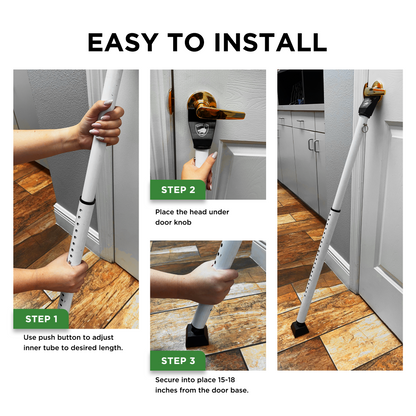 EASY TO INSTALL

STEP 1

Use push button to adjust inner tube to desired length.

STEP 2

Place the head under door knob

STEP 3

Secure into place 15-18 inches from the door base.