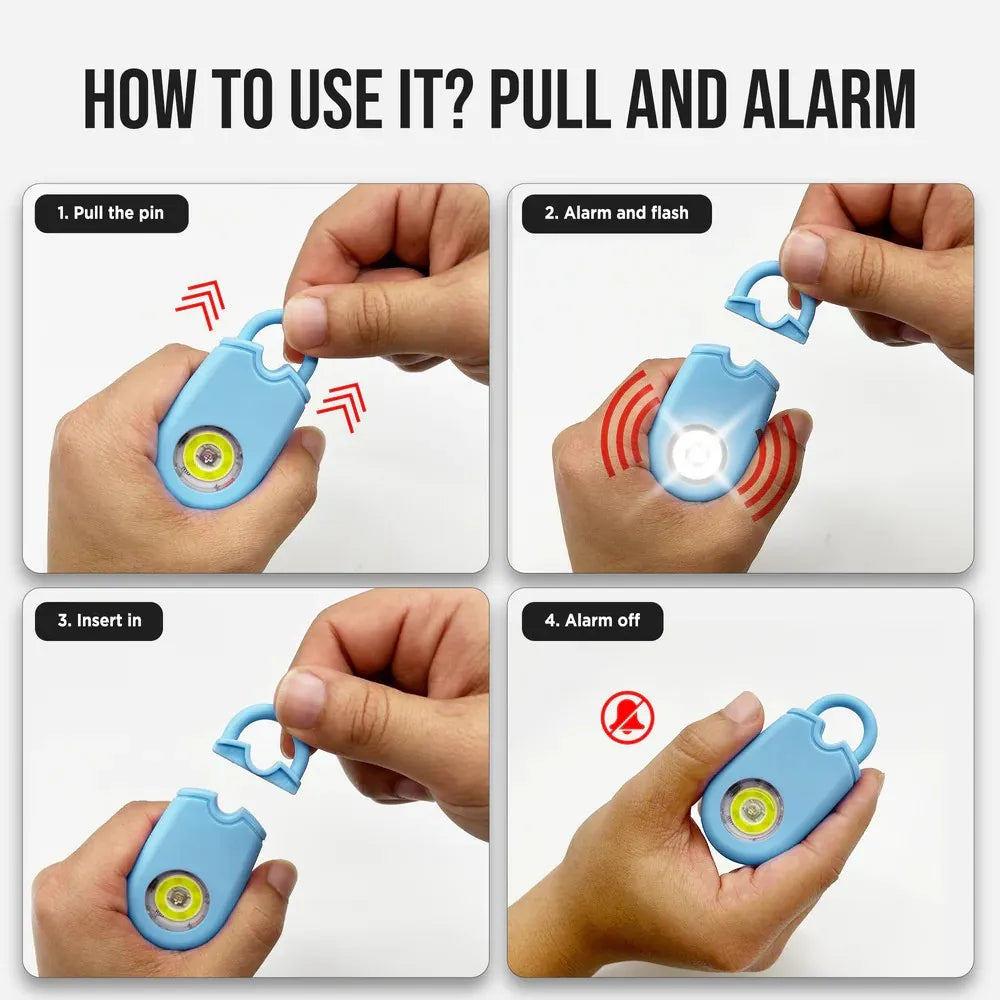 HOW TO USE IT? PULL AND ALARM

1. Pull the pin

2. Alarm and flash

3. Insert in

4. Alarm off