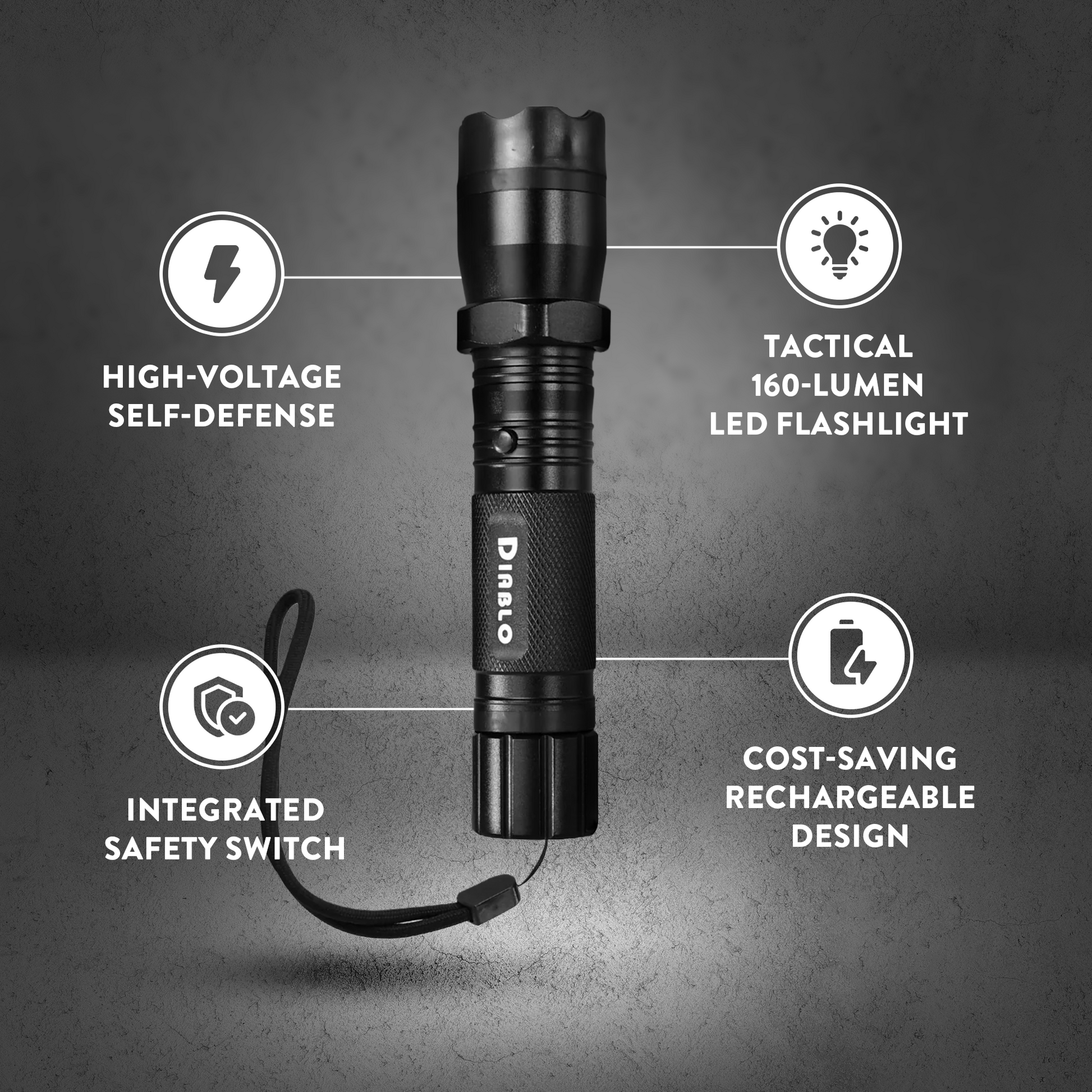 HIGH-VOLTAGE SELF-DEFENSE

TACTICAL 160-LUMEN LED FLASHLIGHT

DIABLO

INTEGRATED SAFETY SWITCH

COST-SAVING RECHARGEABLE DESIGN