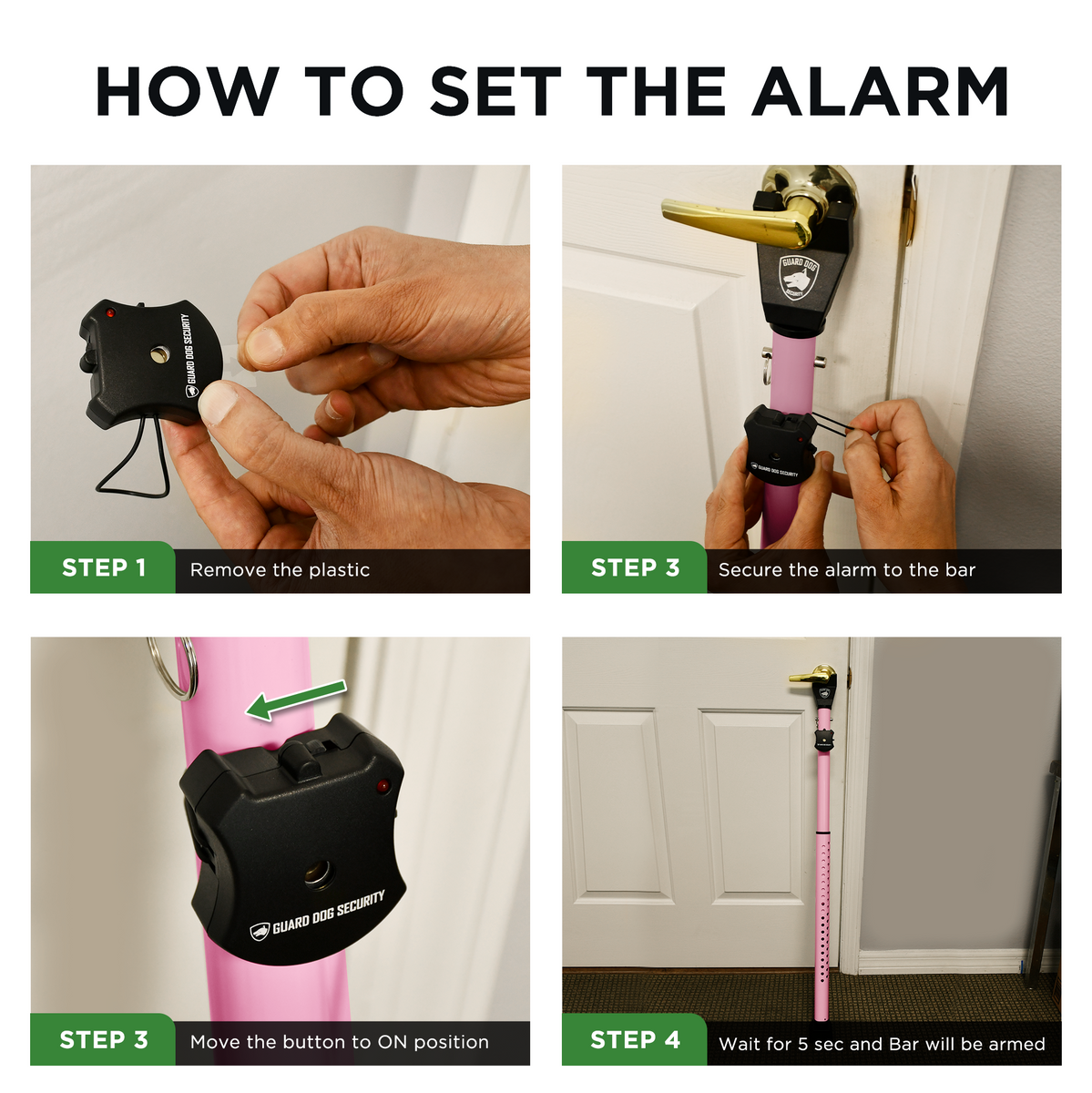 HOW TO SET THE ALARM

GUARD DOG SECURITY

STEP 1 Remove the plastic

GUARD DOG SECURITY

GUARD DOG SECURITY

STEP 3 Secure the alarm to the bar

GUARD DOG SECURITY

STEP 3 Move the button to ON position

STEP 4 Wait for 5 sec and Bar will be armed