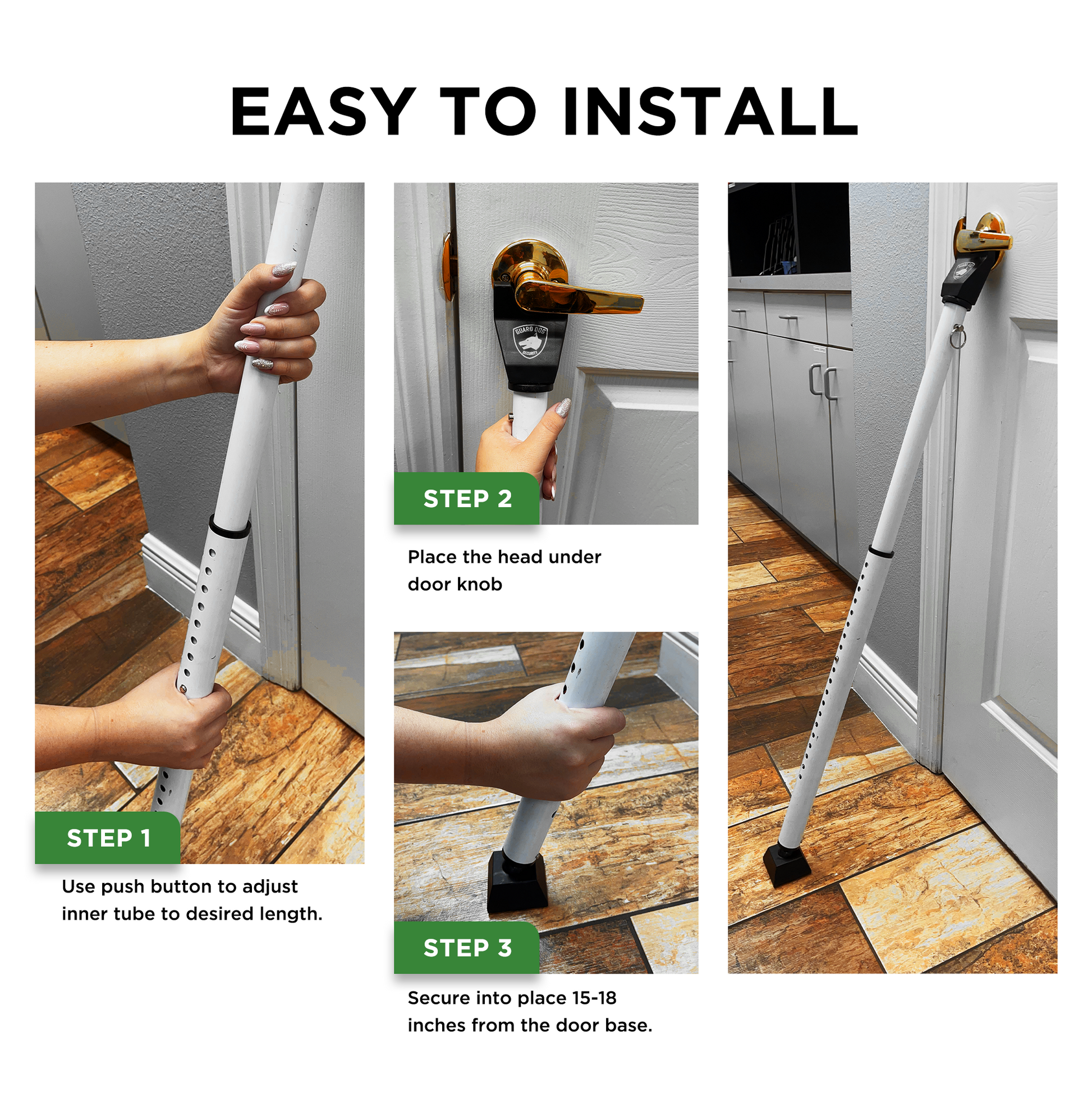 EASY TO INSTALL

STEP 1

Use push button to adjust inner tube to desired length.

GUARD DOG SECURITY

STEP 2

Place the head under door knob

STEP 3

Secure into place 15-18 inches from the door base.